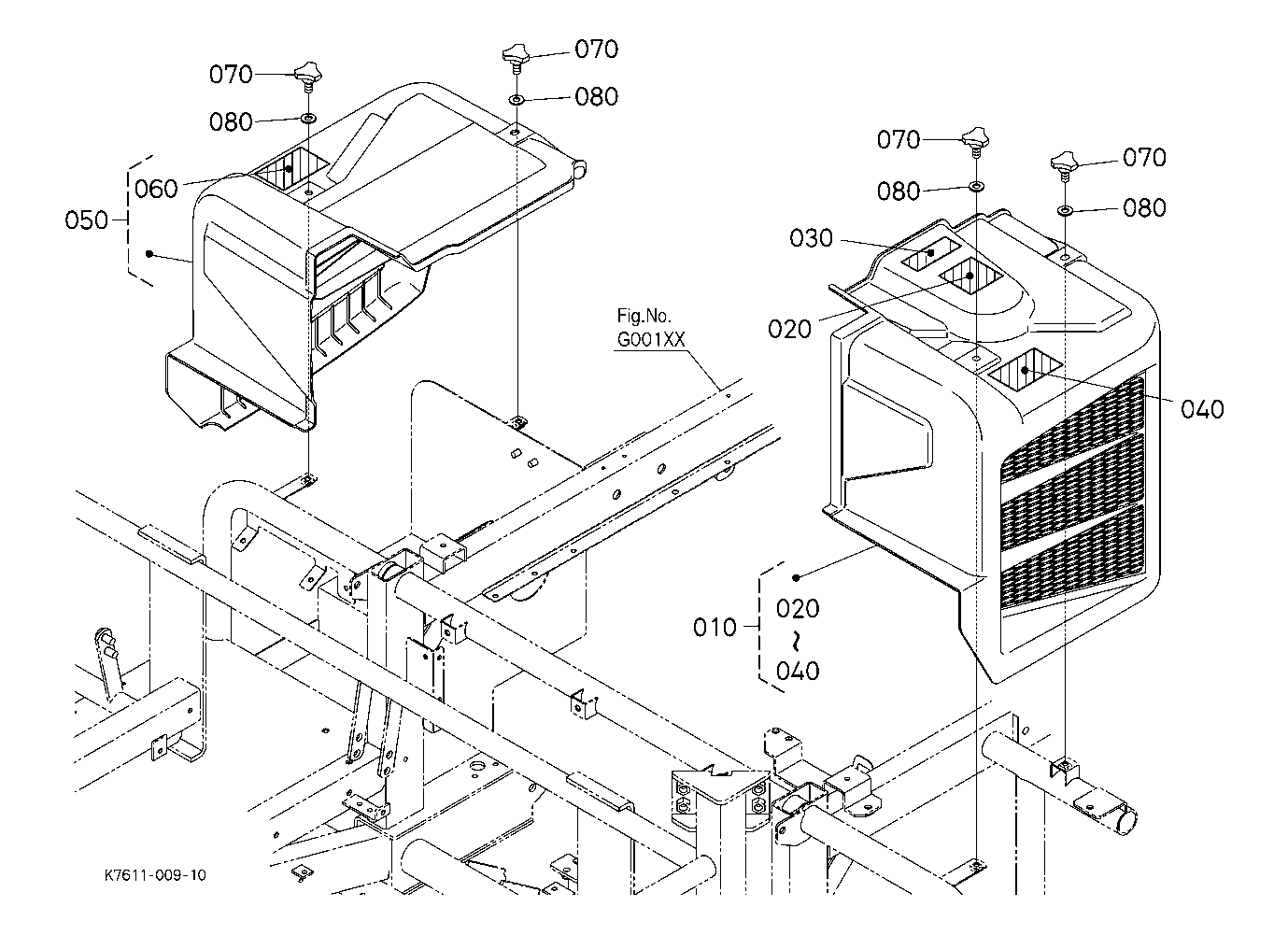 070
070
080
080
060
050
Fig.No.
G001XX
070
070
080
080
030
020
040
010
020
~
040
K7611-009-10